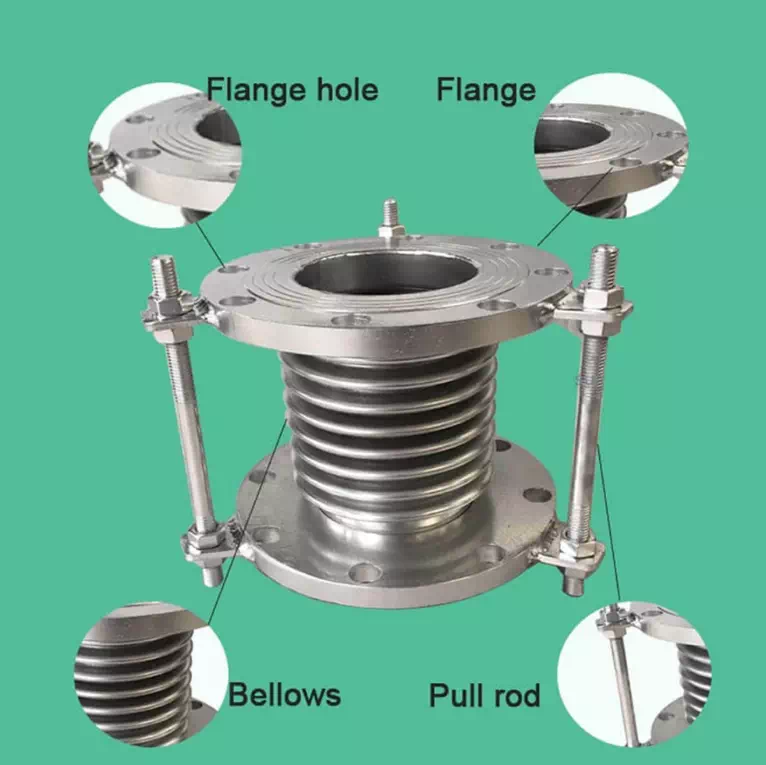 Flange hole
Flange
Bellows
Pull rod